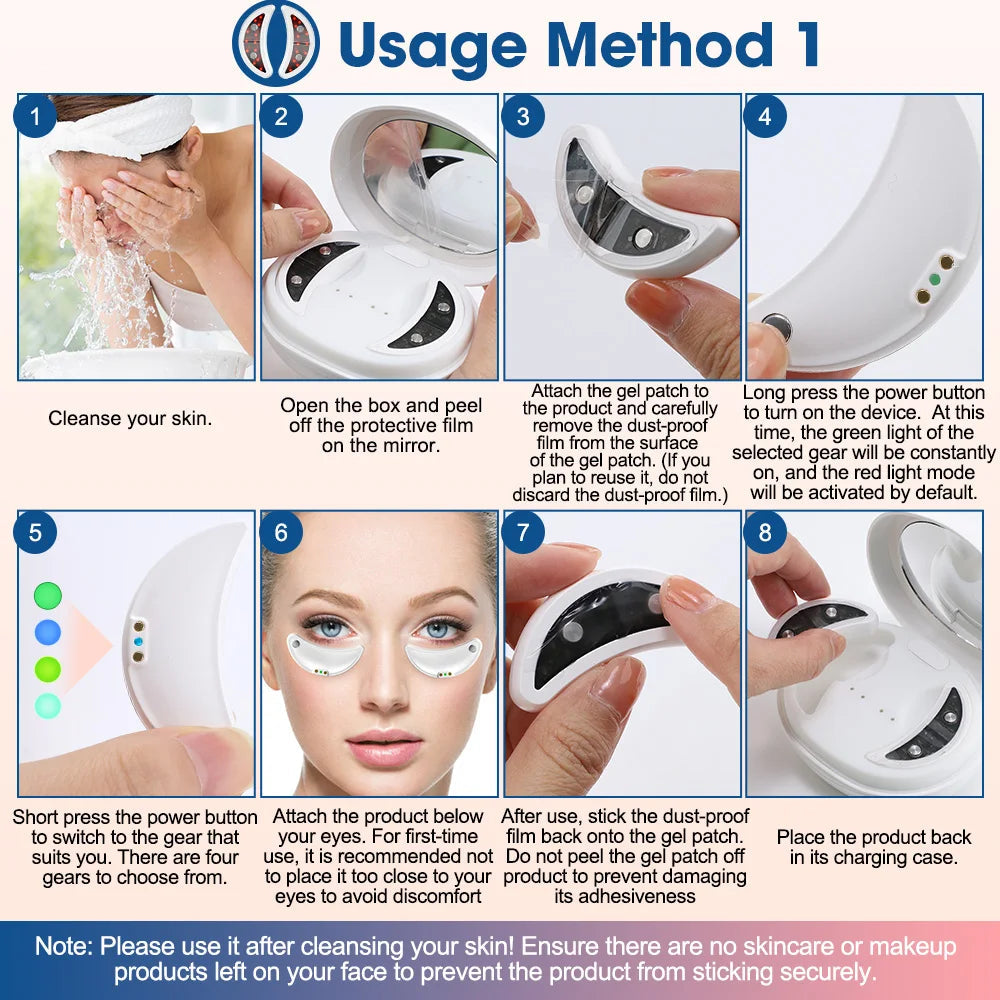 Usage Method 1

1

Cleanse your skin.

2

Open the box and peel off the protective film on the mirror.

3

Attach the gel patch to the product and carefully remove the dust-proof film from the surface of the gel patch. (If you plan to reuse it, do not discard the dust-proof film.)

4

Long press the power button to turn on the device. At this time, the green light of the selected gear will be constantly on, and the red light mode will be activated by default.

5

Short press the power button to switch to the gear that suits you. There are four gears to choose from.

6

Attach the product below your eyes. For first-time use, it is recommended not to place it too close to your eyes to avoid discomfort

7

After use, stick the dust-proof film back onto the gel patch. Do not peel the gel patch off product to prevent damaging its adhesiveness

8

Place the product back in its charging case.

Note: Please use it after cleansing your skin! Ensure there are no skincare or makeup products left on your face to prevent the product from sticking securely.